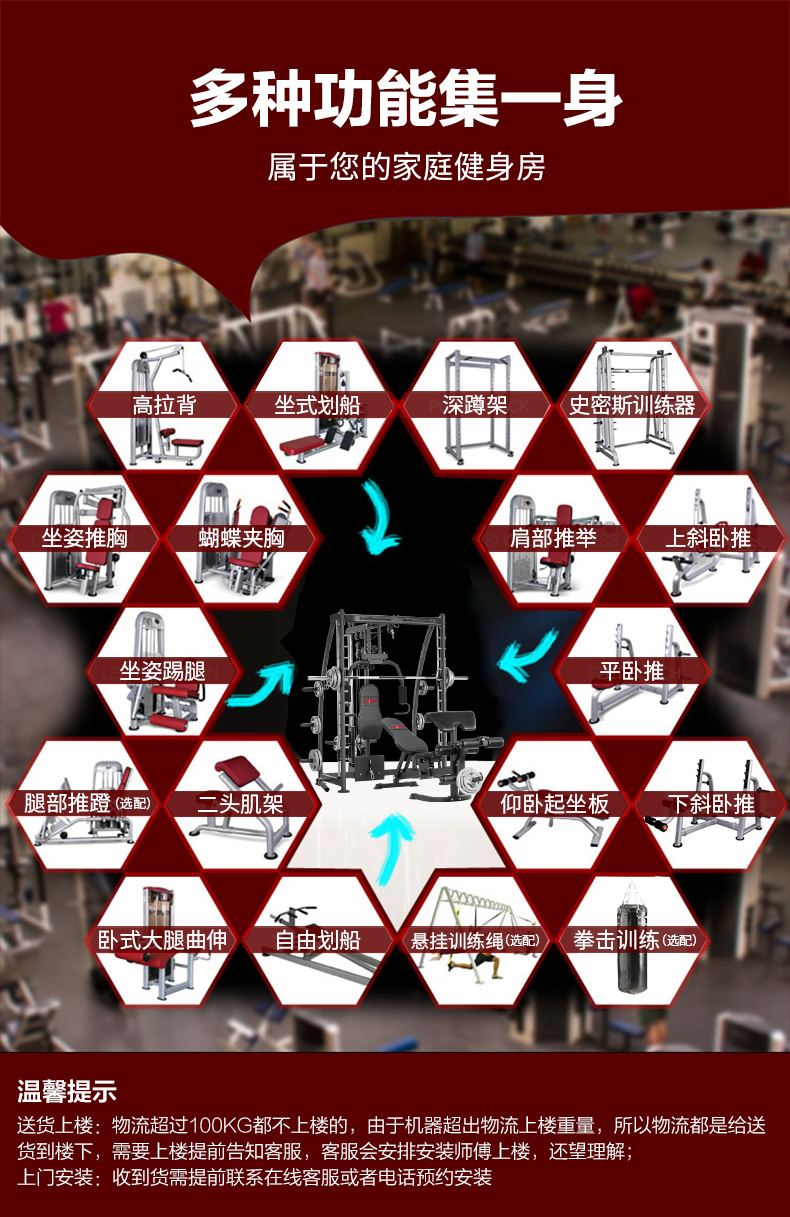 多种功能集一身

属于您的家庭健身房

高拉背

坐式划船

深蹲架

史密斯训练器

坐姿推胸

蝴蝶夹胸

肩部推举

上斜卧推

坐姿踢腿

平卧推

腿部推蹬（选配）

二头肌架

仰卧起坐板

下斜卧推

卧式大腿曲伸

自由划船

悬挂训练绳（选配）

拳击训练（选配）

温馨提示

送货上楼：物流超过100KG都不上楼的，由于机器超出物流上楼重量，所以物流都是给送货到楼下，需要上楼提前告知客服，客服会安排安装师傅上楼，还望理解；

上门安装：收到货需提前联系在线客服或者电话预约安装